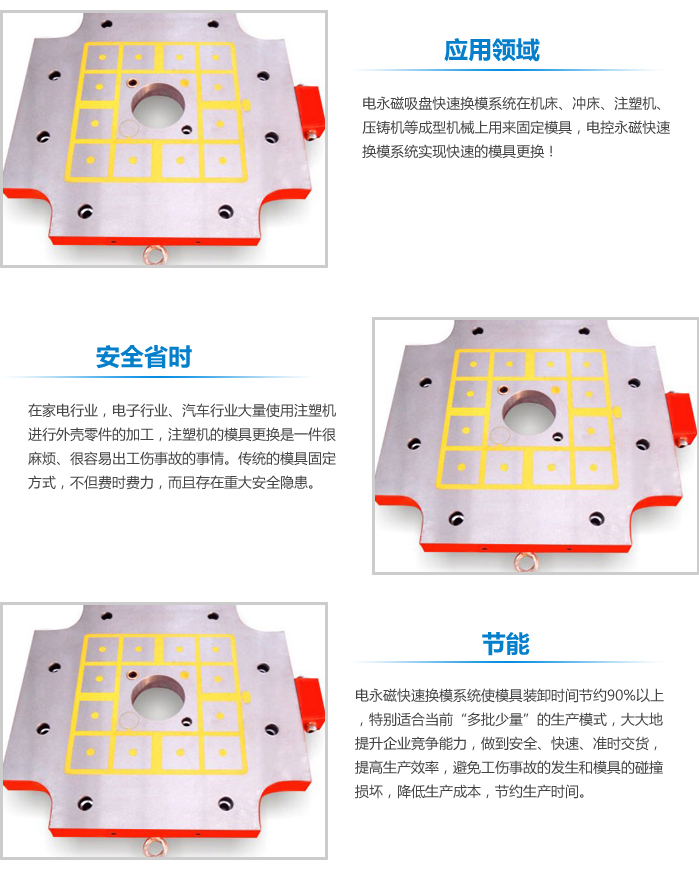 应用领域

电永磁吸盘快速换模系统在机床、冲床、注塑机、压铸机等成型机械上用来固定模具，电控永磁快速换模系统实现快速的模具更换！

安全省时

在家电行业，电子行业、汽车行业大量使用注塑机进行外壳零件的加工，注塑机的模具更换是一件很麻烦、很容易出工伤事故的事情。传统的模具固定方式，不但费时费力，而且存在重大安全隐患。

节能

电永磁快速换模系统使模具装卸时间节约90%以上，特别适合当前“多批少量”的生产模式，大大地提升企业竞争能力，做到安全、快速、准时交货，提高生产效率，避免工伤事故的发生和模具的碰撞损坏，降低生产成本，节约生产时间。